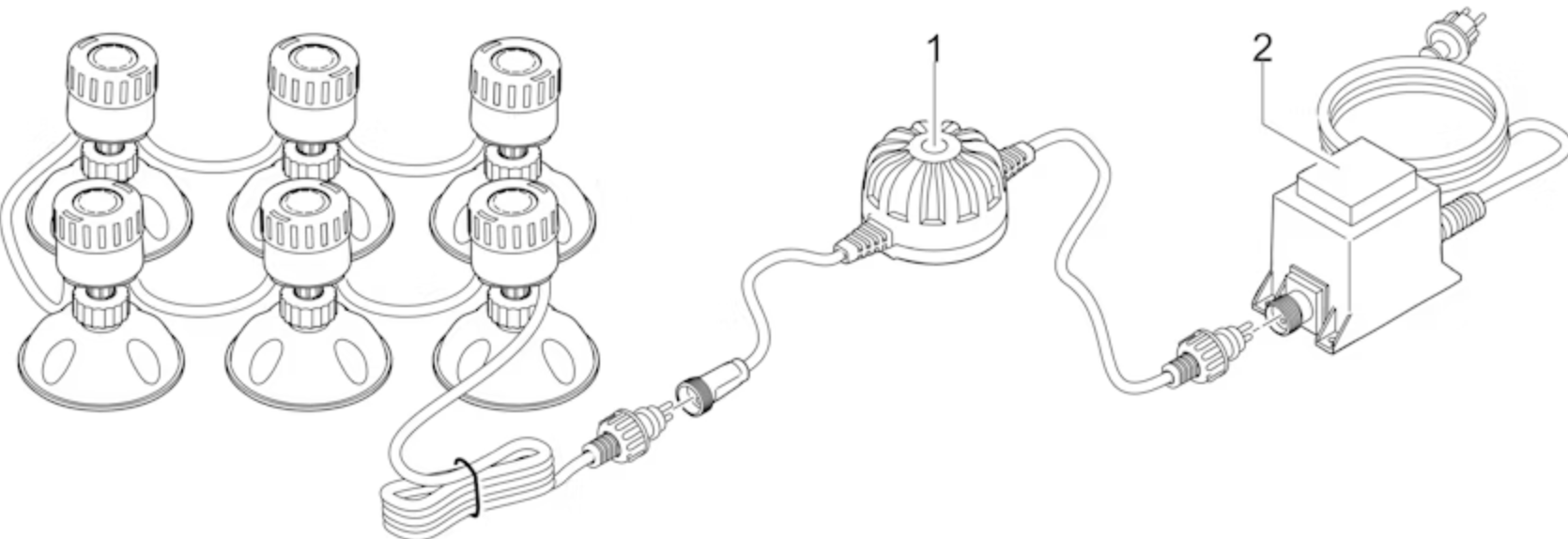 1
2