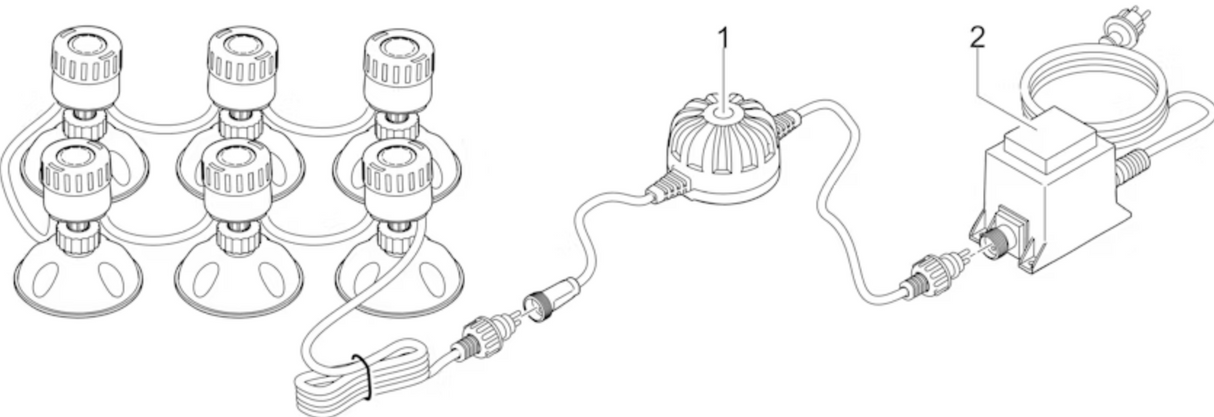 1
2