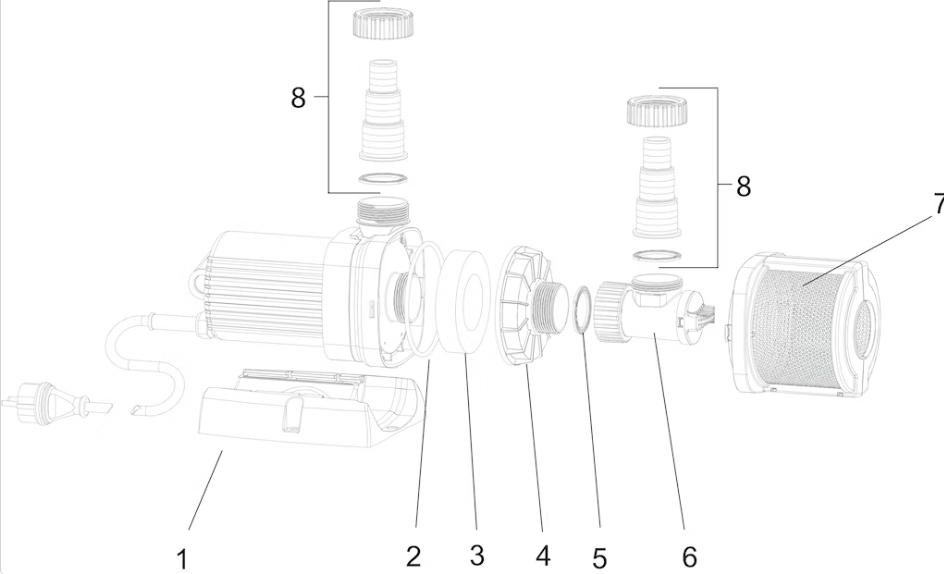 8
8
7
1
2
3
4
5
6