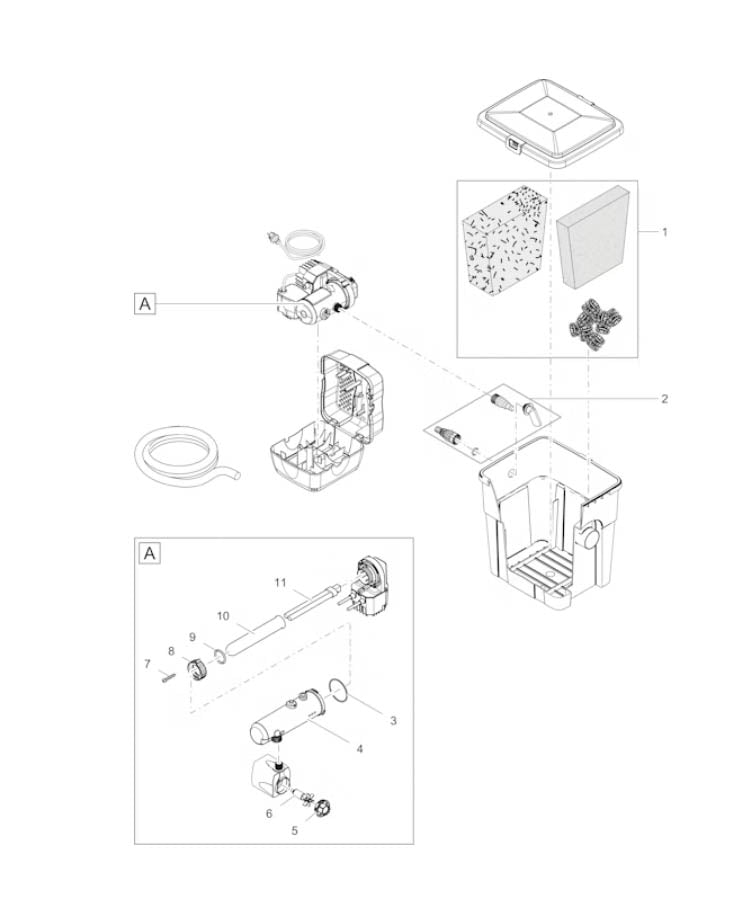 1
A
2
A
11
10
9
8
7
3
4
6
5